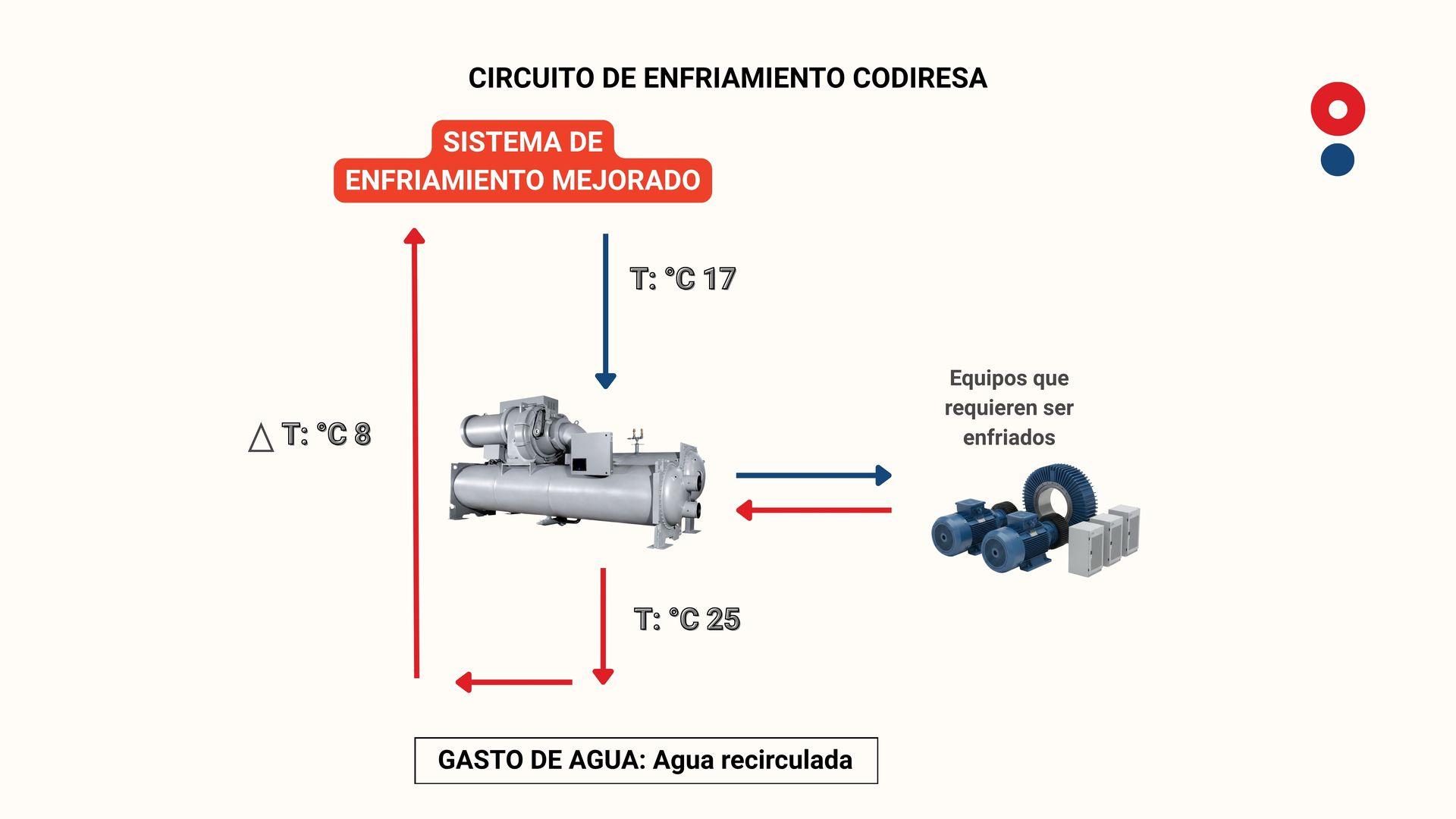 CIRCUITO DE ENFRIAMIENTO CODIRESA

SISTEMA DE ENFRIAMIENTO MEJORADO

T: °C 17

△ T: °C 8

Equipos que requieren ser enfriados

T: °C 25

GASTO DE AGUA: Agua recirculada